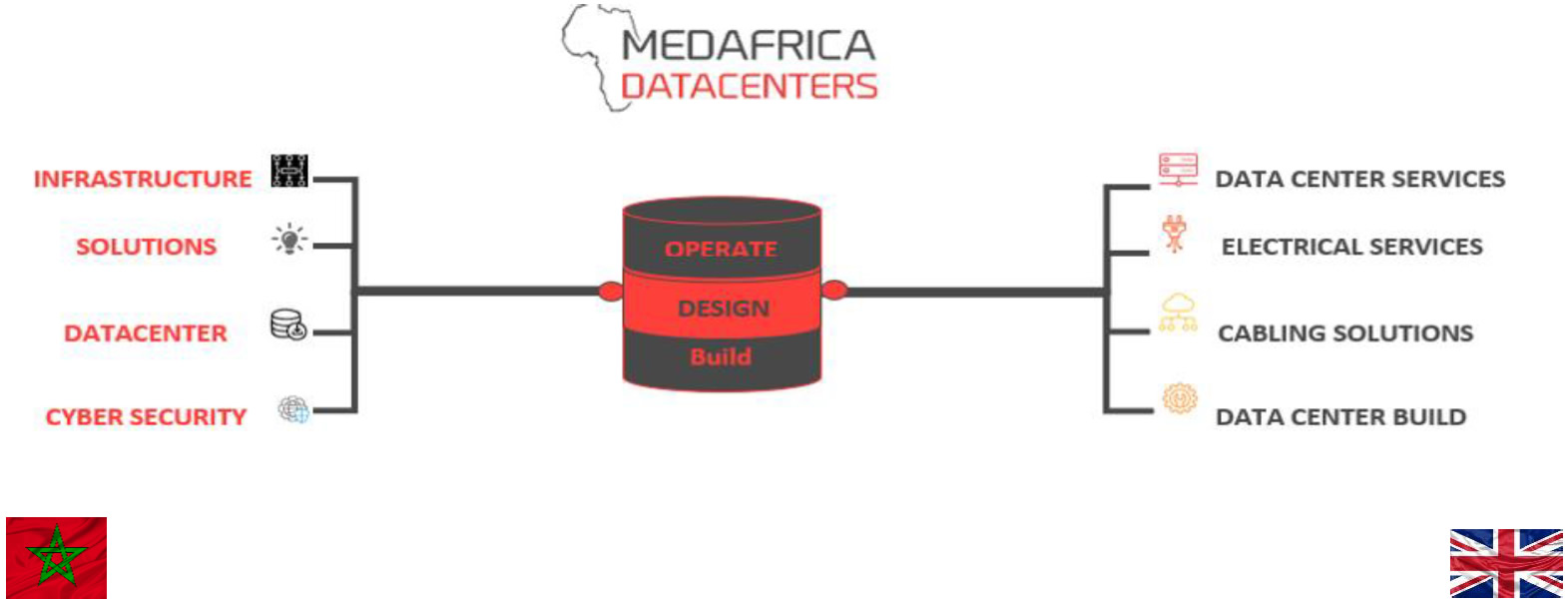 MEDAFRICA
DATACENTERS

INFRASTRUCTURE

SOLUTIONS

DATACENTER

CYBER SECURITY

OPERATE

DESIGN

Build

DATA CENTER SERVICES

ELECTRICAL SERVICES

CABLING SOLUTIONS

DATA CENTER BUILD